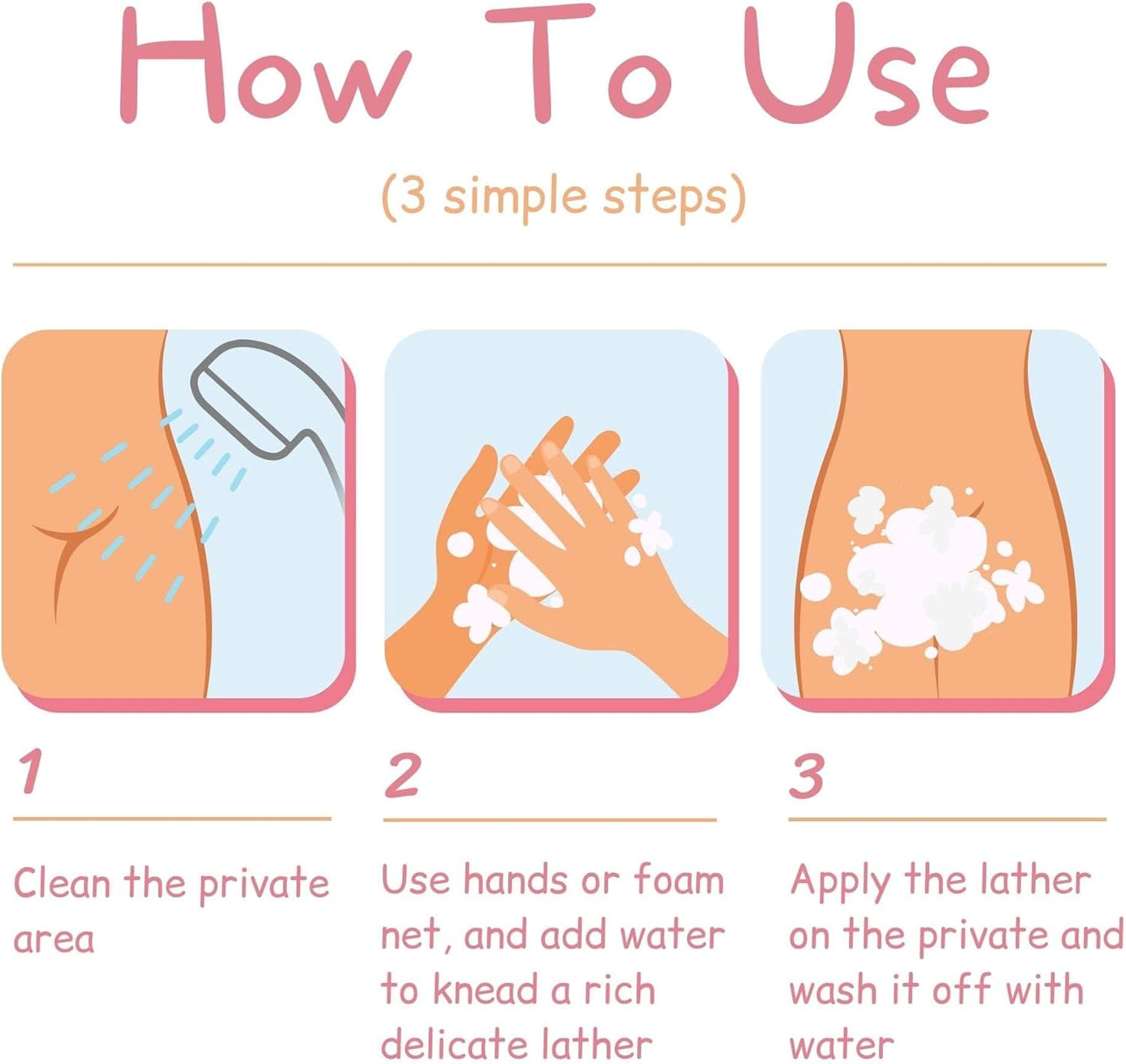 How To Use

(3 simple steps)

1

Clean the private area

2

Use hands or foam net, and add water to knead a rich delicate lather

3

Apply the lather on the private and wash it off with water